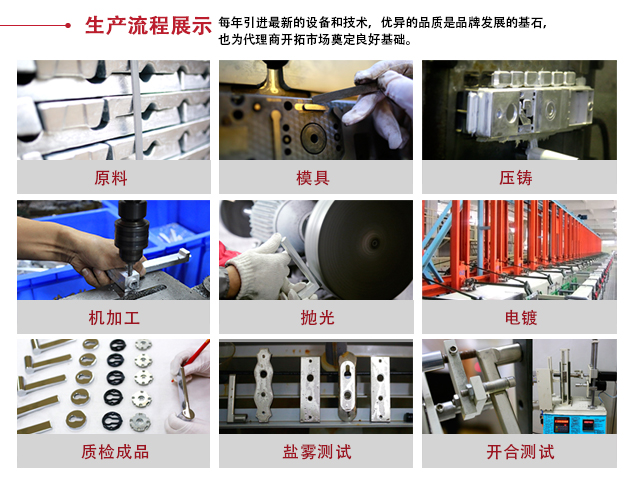 生产流程展示

每年引进最新的设备和技术，优异的品质是品牌发展的基石，也为代理商开拓市场奠定良好基础。

原料

模具

压铸

机加工

抛光

电镀

质检成品

盐雾测试

开合测试